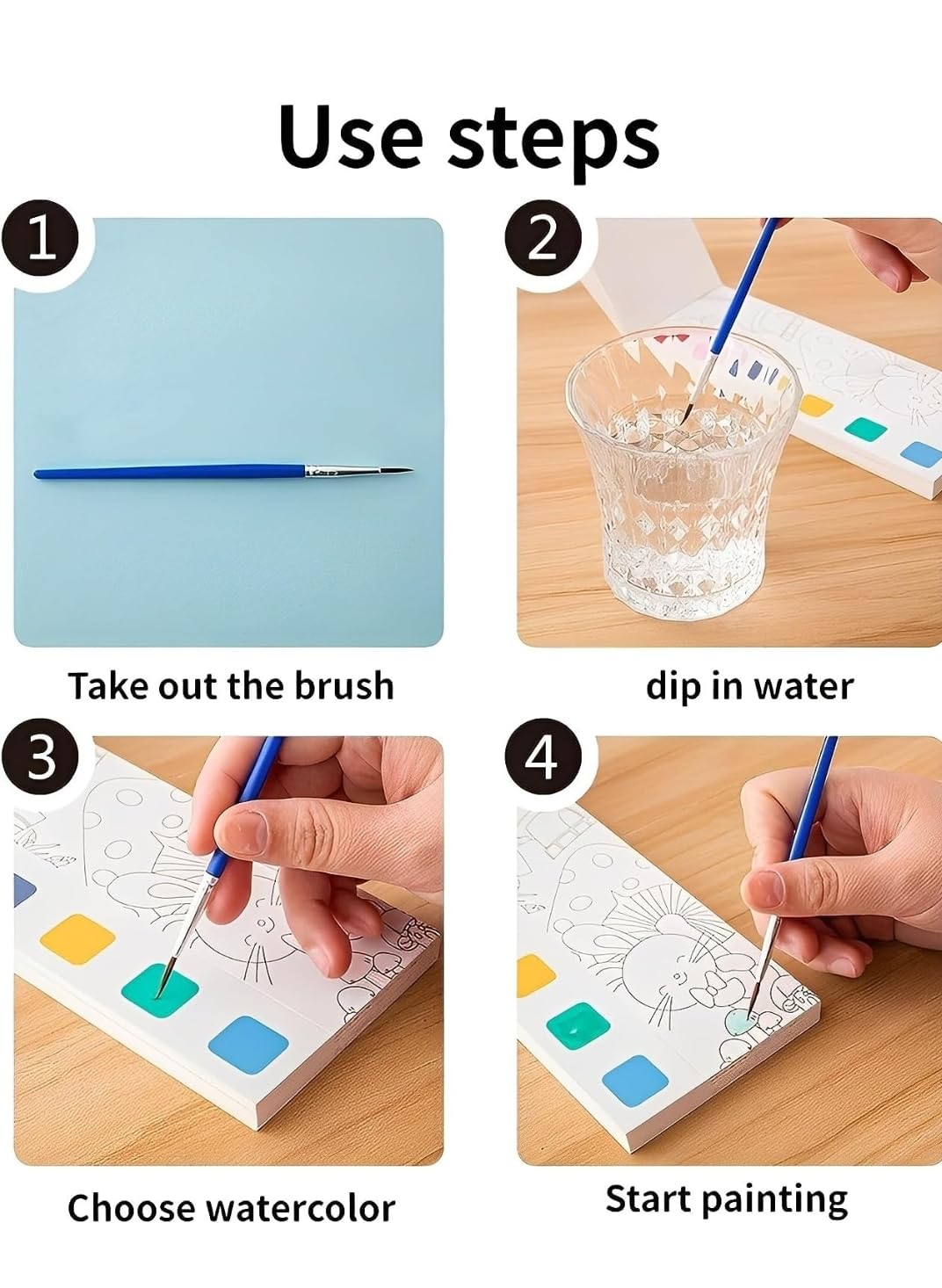 Use steps

1

Take out the brush

2

dip in water

3

Choose watercolor

4

Start painting