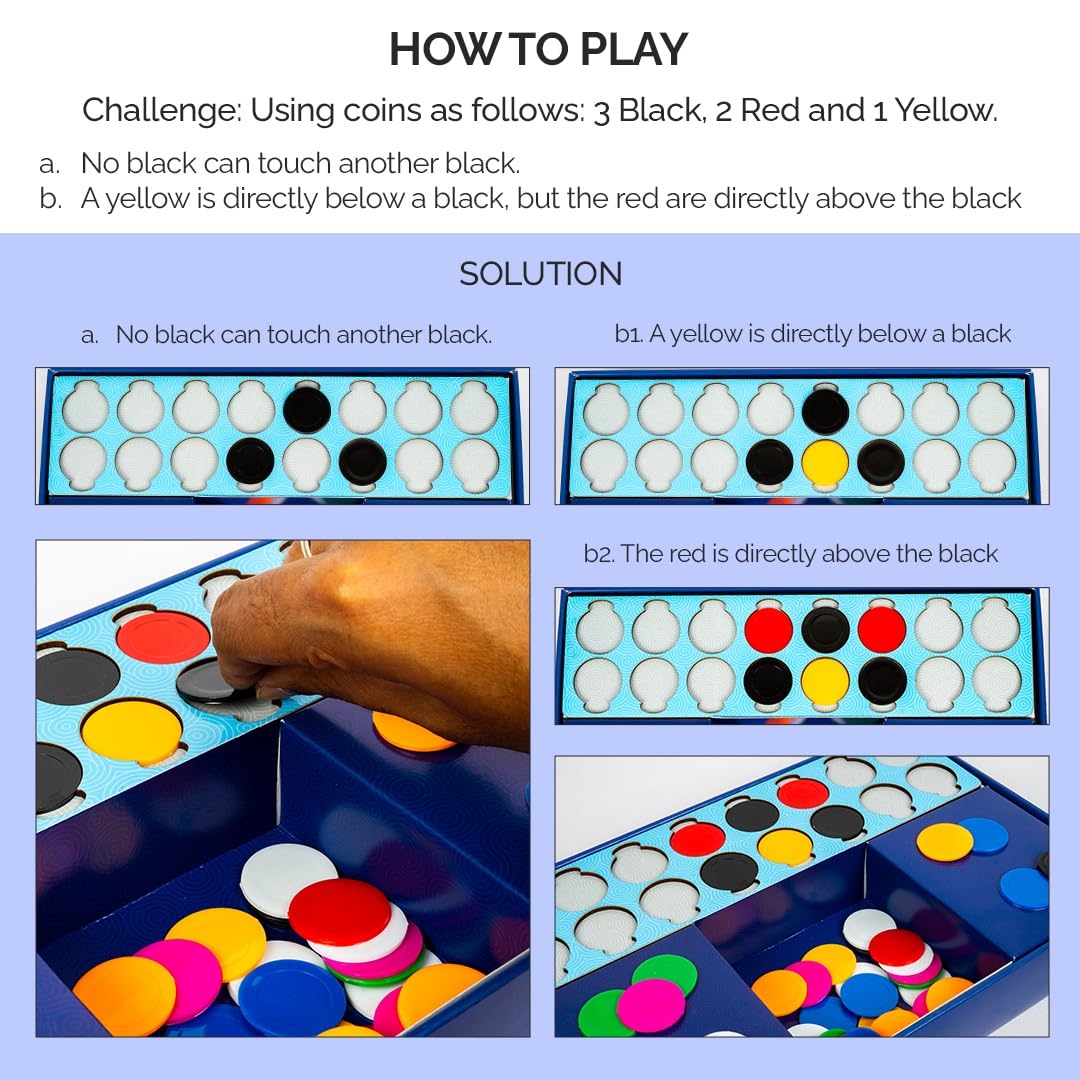 HOW TO PLAY

Challenge: Using coins as follows: 3 Black, 2 Red and 1 Yellow.

a. No black can touch another black.
b. A yellow is directly below a black, but the red are directly above the black

SOLUTION

a. No black can touch another black.

b1. A yellow is directly below a black

b2. The red is directly above the black